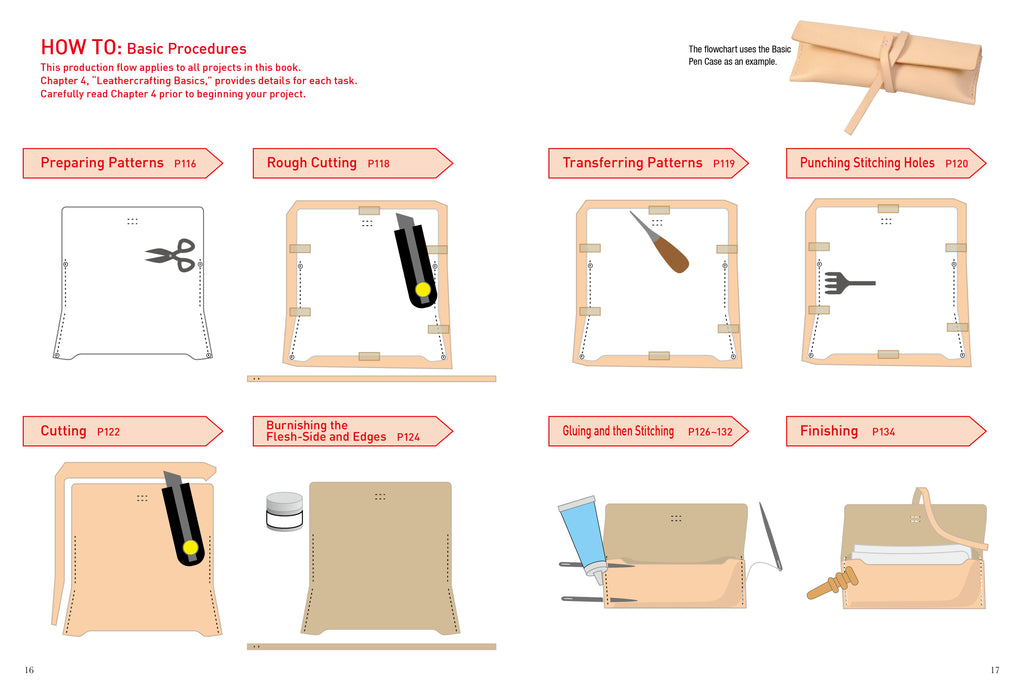 HOW TO: Basic Procedures

This production flow applies to all projects in this book. Chapter 4, "Leathercrafting Basics," provides details for each task. Carefully read Chapter 4 prior to beginning your project.

The flowchart uses the Basic Pen Case as an example.

Preparing Patterns P116

Rough Cutting P118

Transferring Patterns P119

Punching Stitching Holes P120

Cutting P122

Burnishing the Flesh-Side and Edges P124

Gluing and then Stitching P126–132

Finishing P134

16

17