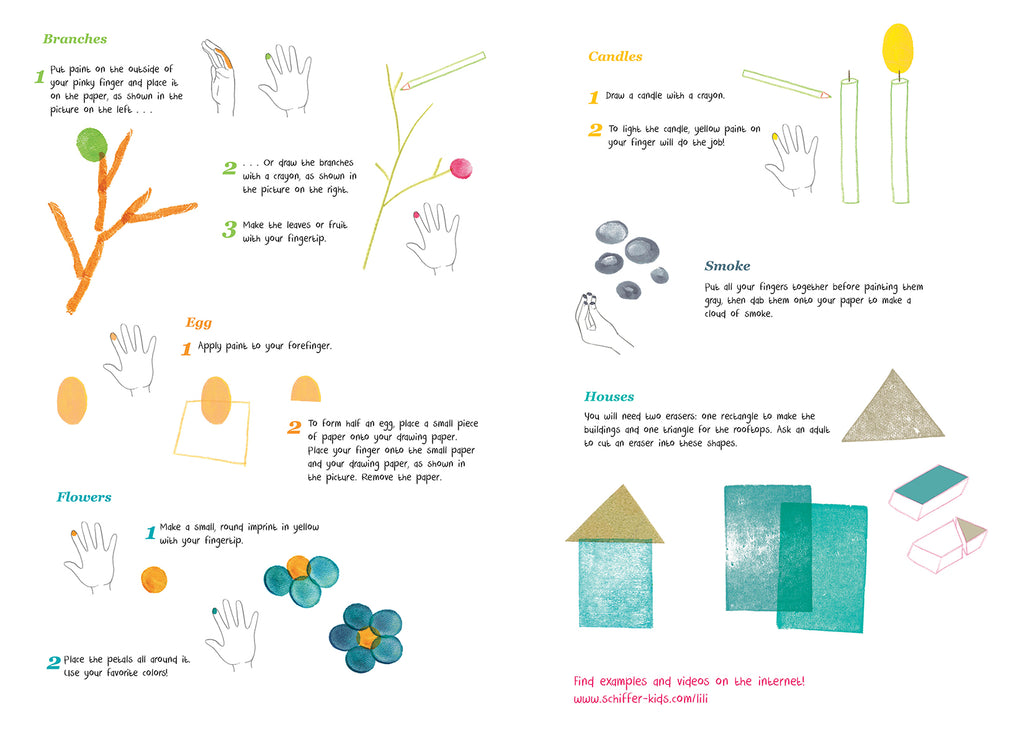 Branches

1 Put paint on the outside of your pinky finger and place it on the paper, as shown in the picture on the left . . .

2 . . . Or draw the branches with a crayon, as shown in the picture on the right.

3 Make the leaves or fruit with your fingertip.

Egg

1 Apply paint to your forefinger.

2 To form half an egg, place a small piece of paper onto your drawing paper. Place your finger onto the small paper and your drawing paper, as shown in the picture. Remove the paper.

Flowers

1 Make a small, round imprint in yellow with your fingertip.

2 Place the petals all around it. Use your favorite colors!

Candles

1 Draw a candle with a crayon.

2 To light the candle, yellow paint on your finger will do the job!

Smoke

Put all your fingers together before painting them gray, then dab them onto your paper to make a cloud of smoke.

Houses

You will need two erasers: one rectangle to make the buildings and one triangle for the rooftops. Ask an adult to cut an eraser into these shapes.

Find examples and videos on the internet!
www.schiffer-kids.com/lili